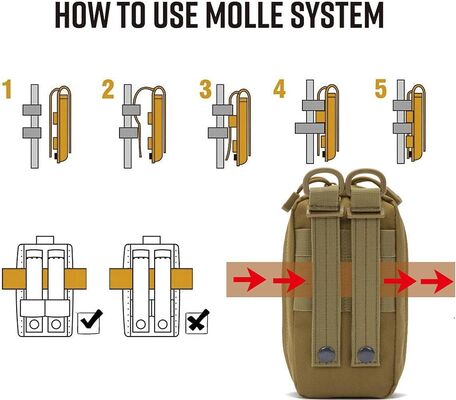 HOW TO USE MOLLE SYSTEM

1

2

3

4

5